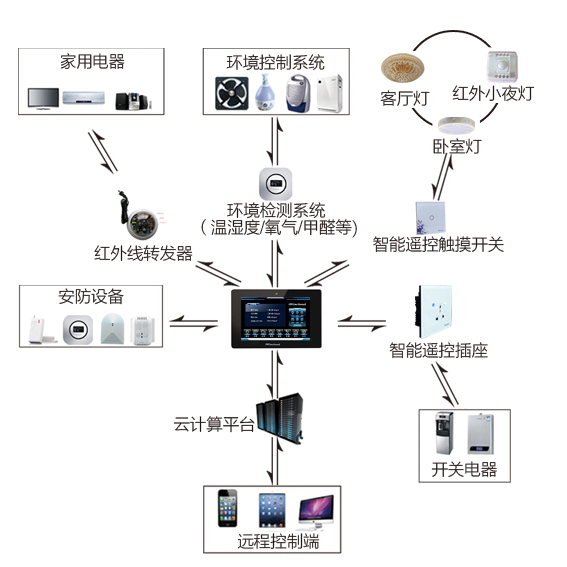 家用电器

环境控制系统

客厅灯

红外小夜灯

卧室灯

环境检测系统
（温湿度/氧气/甲醛等）

红外线转发器

智能遥控触摸开关

安防设备

智能遥控插座

云计算平台

开关电器

远程控制端