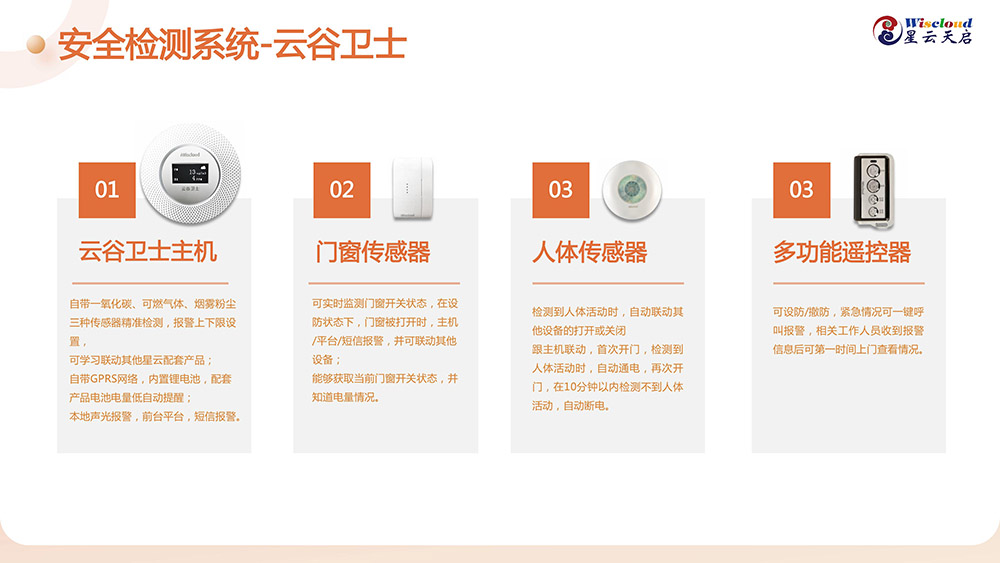 安全检测系统-云谷卫士

Wiscloud
星云天启

01

云谷卫士主机

自带一氧化碳、可燃气体、烟雾粉尘三种传感器精准检测，报警上下限设置，
可学习联动其他星云配套产品；
自带GPRS网络，内置锂电池，配套产品电池电量低自动提醒；
本地声光报警，前台平台，短信报警。

02

门窗传感器

可实时监测门窗开关状态，在设防状态下，门窗被打开时，主机/平台/短信报警，并可联动其他设备；
能够获取当前门窗开关状态，并知道电量情况。

03

人体传感器

检测到人体活动时，自动联动其他设备的打开或关闭
跟主机联动，首次开门，检测到人体活动时，自动通电，再次开门，在10分钟以内检测不到人体活动，自动断电。

03

多功能遥控器

可设防/撤防，紧急情况可一键呼叫报警，相关工作人员收到报警信息后可第一时间上门查看情况。